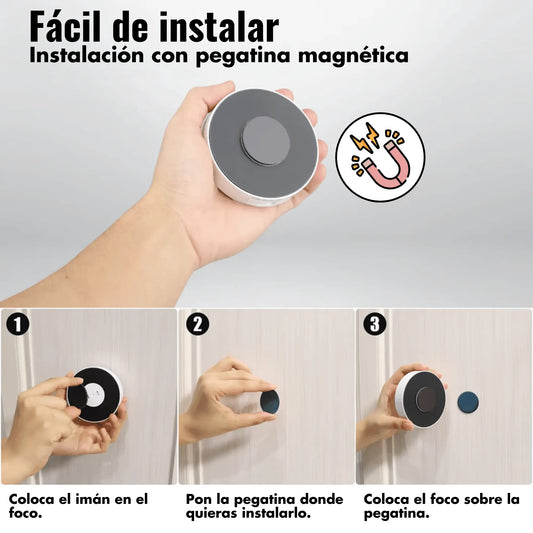 Fácil de instalar
Instalación con pegatina magnética

1

Coloca el imán en el foco.

2

Pon la pegatina donde quieras instalarlo.

3

Coloca el foco sobre la pegatina.